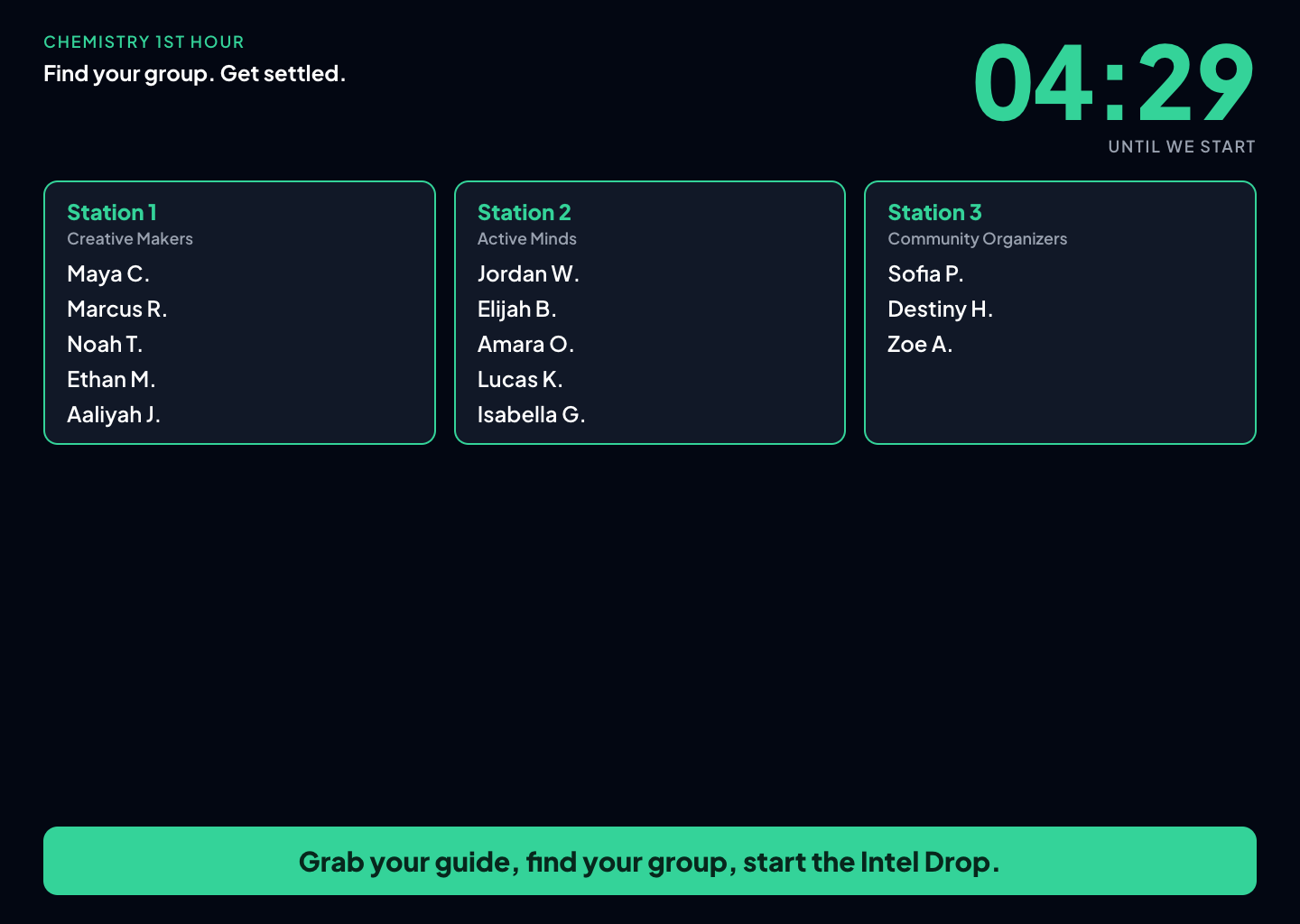 CHEMISTRY 1ST HOUR
Find your group. Get settled.

04:29
UNTIL WE START

Station 1
Creative Makers
Maya C.
Marcus R.
Noah T.
Ethan M.
Aaliyah J.

Station 2
Active Minds
Jordan W.
Elijah B.
Amara O.
Lucas K.
Isabella G.

Station 3
Community Organizers
Sofia P.
Destiny H.
Zoe A.

Grab your guide, find your group, start the Intel Drop.